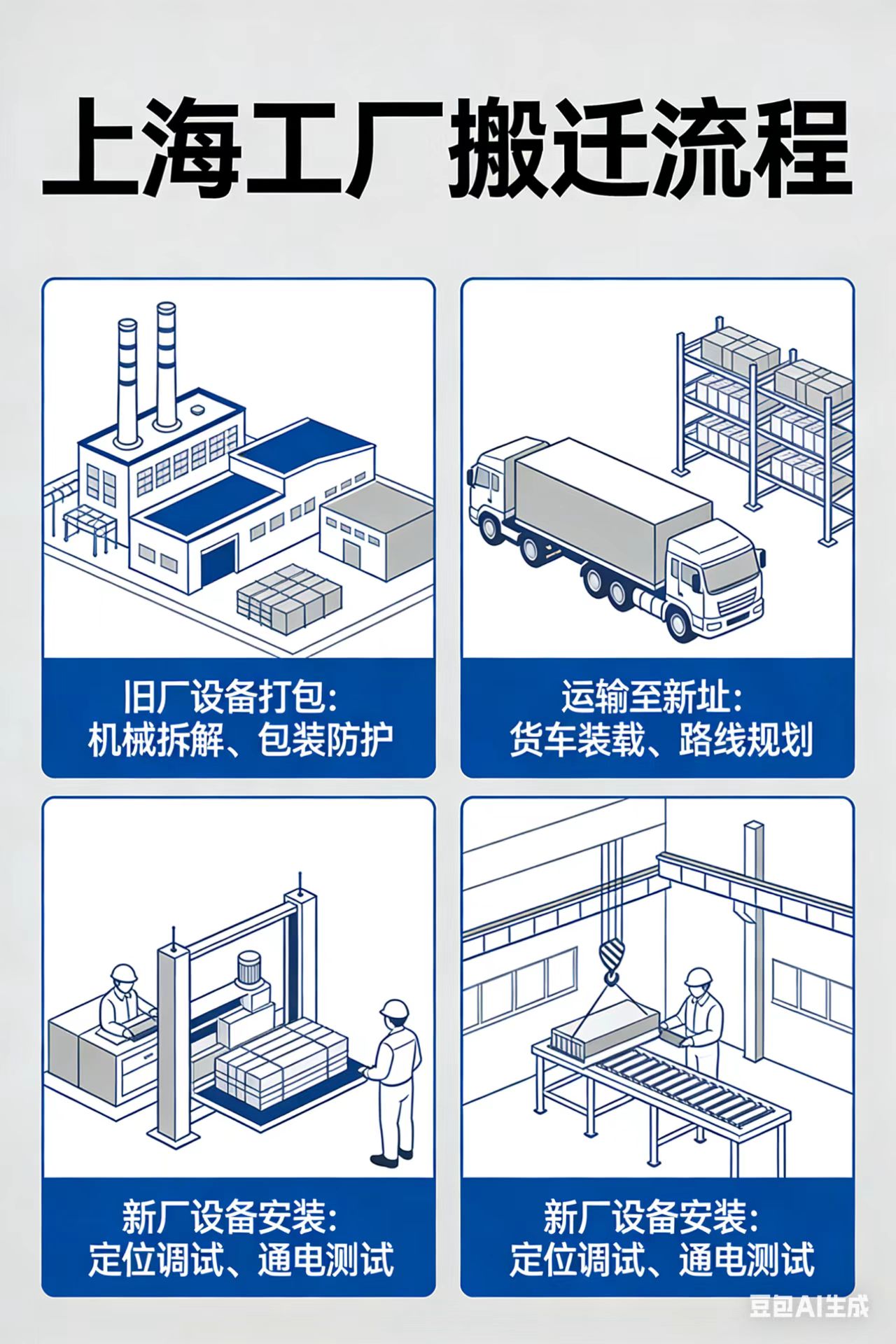 上海工厂搬迁流程

旧厂设备打包：
机械拆解、包装防护

运输至新址：
货车装载、路线规划

新厂设备安装：
定位调试、通电测试

新厂设备安装：
定位调试、通电测试

豆包AI生成